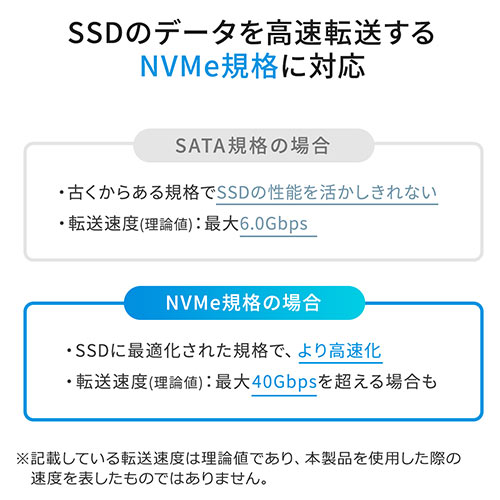 SSDのデータを高速転送する
NVMe規格に対応

SATA規格の場合

・古くからある規格でSSDの性能を活かしきれない
・転送速度(理論値):最大6.0Gbps

NVMe規格の場合

・SSDに最適化された規格で、より高速化
・転送速度(理論値):最大40Gbpsを超える場合も

※記載している転送速度は理論値であり、本製品を使用した際の速度を表したものではありません。